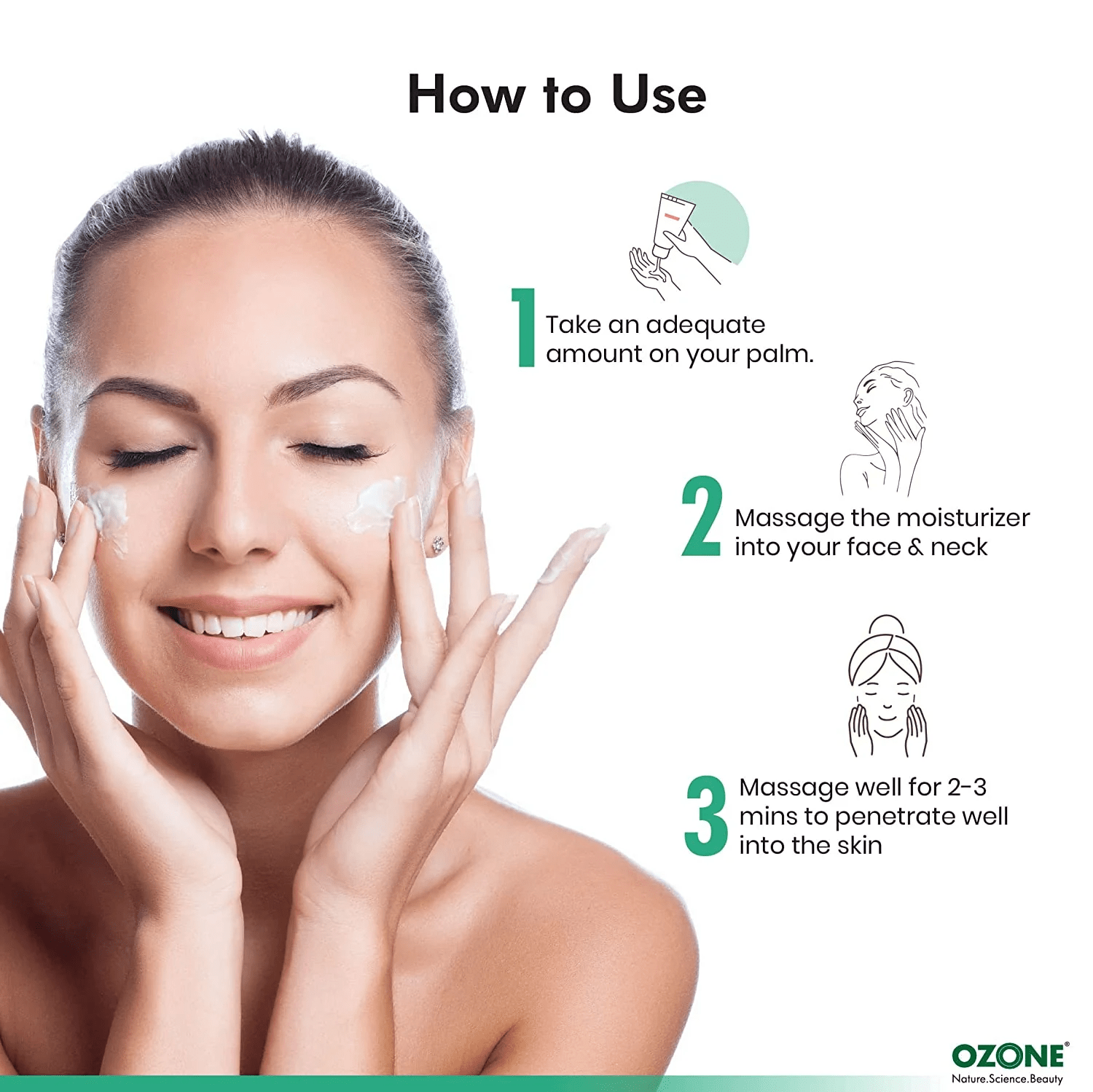 How to Use

1 Take an adequate amount on your palm.

2 Massage the moisturizer into your face & neck

3 Massage well for 2-3 mins to penetrate well into the skin

OZONE®
Nature.Science.Beauty